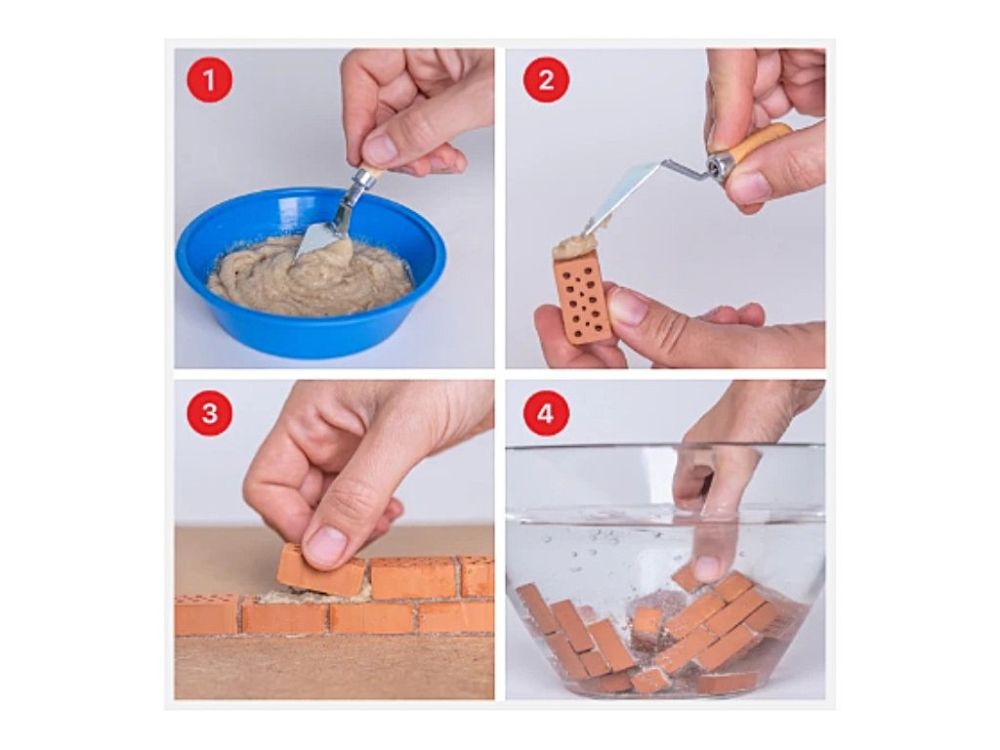 1

2

3

4